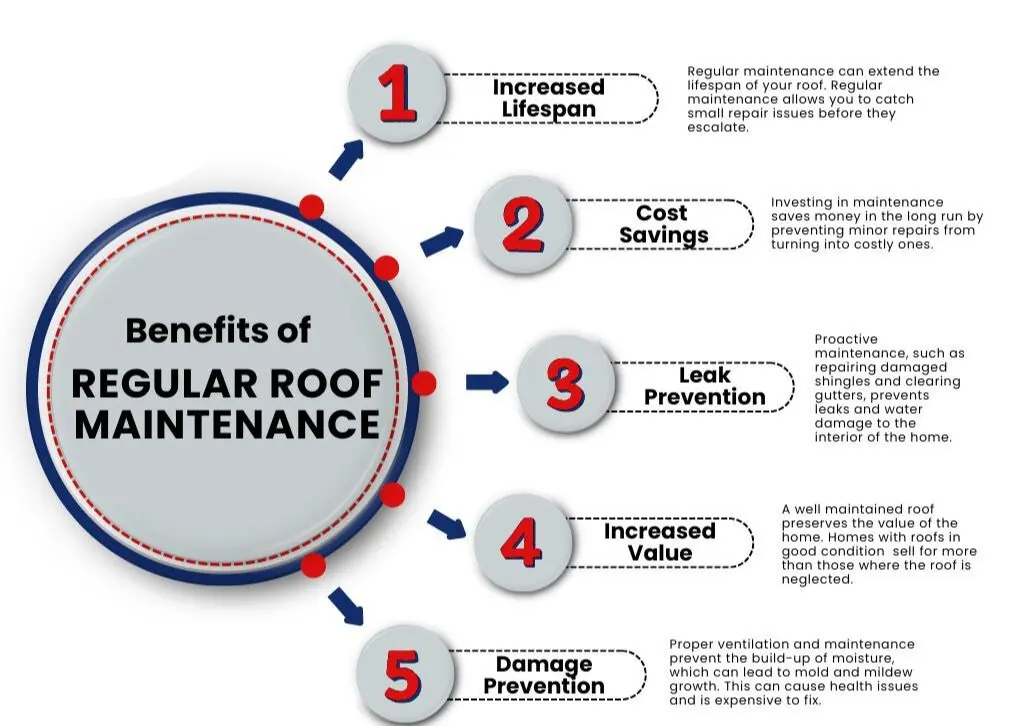 Benefits of
REGULAR ROOF MAINTENANCE

1 Increased Lifespan

Regular maintenance can extend the lifespan of your roof. Regular maintenance allows you to catch small repair issues before they escalate.

2 Cost Savings

Investing in maintenance saves money in the long run by preventing minor repairs from turning into costly ones.

3 Leak Prevention

Proactive maintenance, such as repairing damaged shingles and clearing gutters, prevents leaks and water damage to the interior of the home.

4 Increased Value

A well maintained roof preserves the value of the home. Homes with roofs in good condition sell for more than those where the roof is neglected.

5 Damage Prevention

Proper ventilation and maintenance prevent the build-up of moisture, which can lead to mold and mildew growth. This can cause health issues and is expensive to fix.